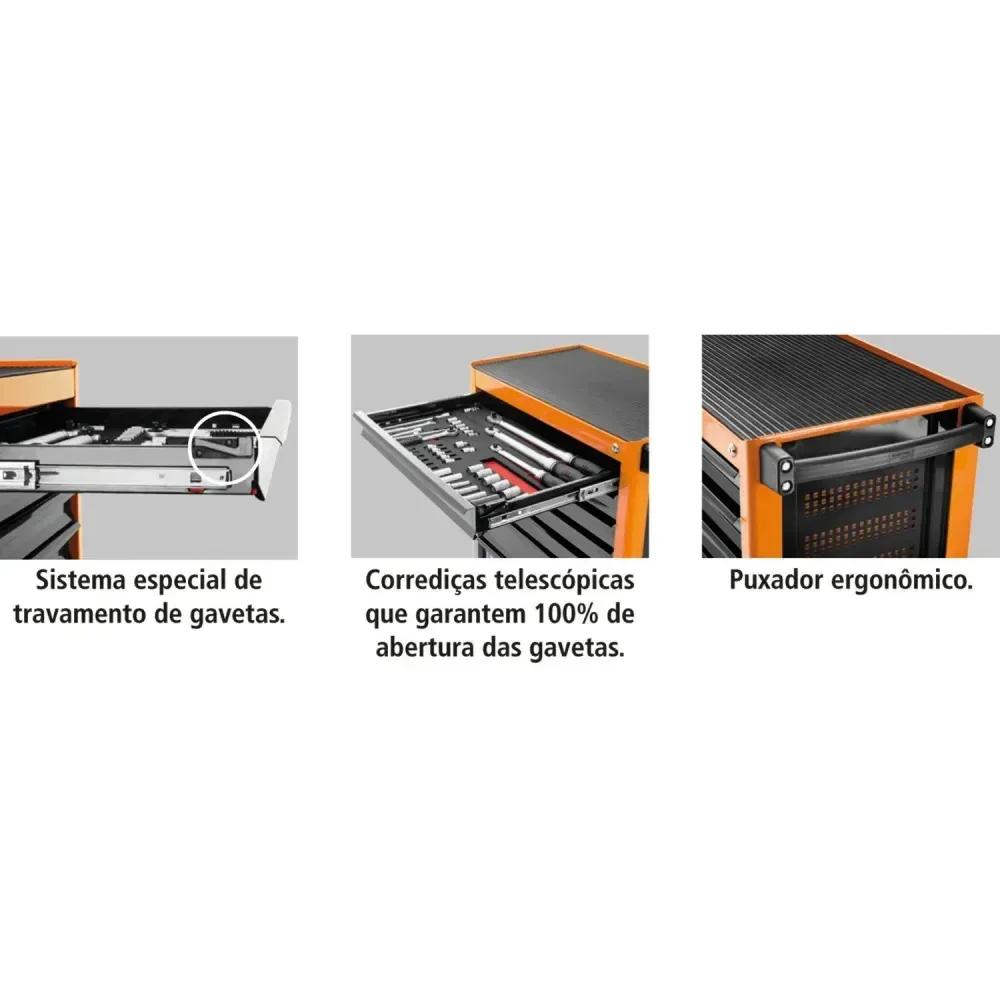 Sistema especial de travamento de gavetas.

Corrediças telescópicas que garantem 100% de abertura das gavetas.

Puxador ergonômico.